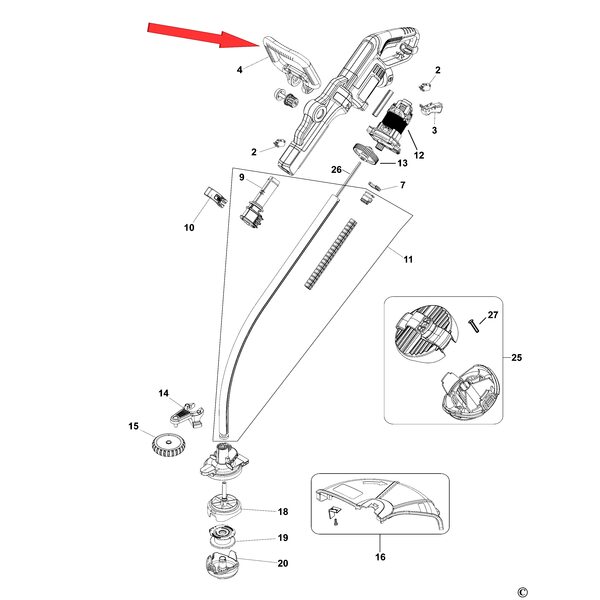 4
2
3
12
2
13
26
9
7
10
11
27
25
14
15
18
19
20
16
©