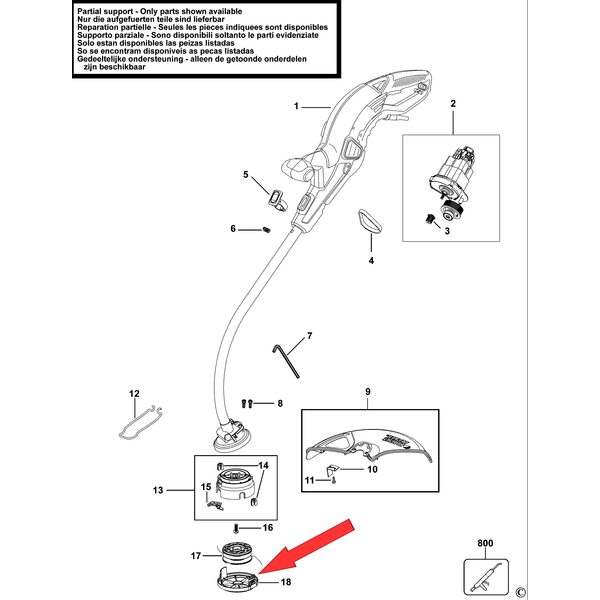 Partial support - Only parts shown available
Nur die aufgefuerten teile sind lieferbar
Reparation partielle - Seules les pieces indiquees sont disponibles
Supporto parziale - Sono disponibili soltanto le parti evidenziate
Solo estan disponibles las peizas listadas
So se encontram disponiveis as pecas listadas
Gedeeltelijke ondersteuning - alleen de getoonde onderdelen zijn beschikbaar

1
2
3
4
5
6
7
8
9
10
11
12
13
14
15
16
17
18
800
©