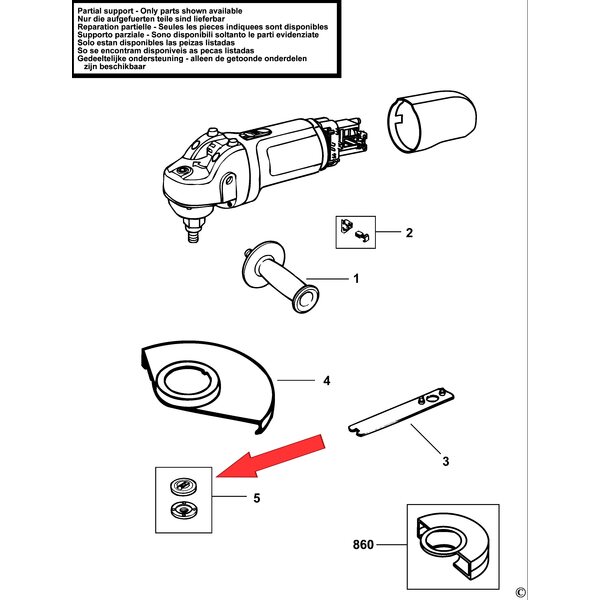 Partial support - Only parts shown available
Nur die aufgefuerten teile sind lieferbar
Reparation partielle - Seules les pieces indiquees sont disponibles
Supporto parziale - Sono disponibili soltanto le parti evidenziate
Solo estan disponibles las peizas listadas
So se encontram disponiveis as pecas listadas
Gedeeltelijke ondersteuning - alleen de getoonde onderdelen zijn beschikbaar

2

1

4

3

5

860

©