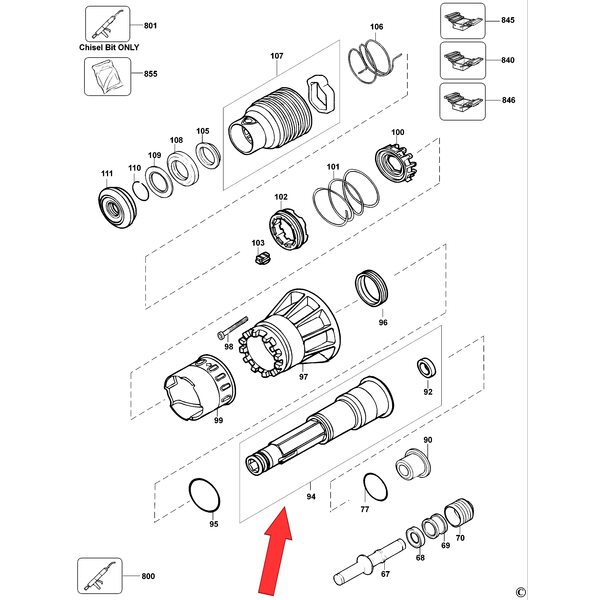 801
Chisel Bit ONLY
855
845
840
846
106
107
105
108
109
110
111
100
101
102
103
96
98
97
99
92
90
94
77
95
70
69
68
67
800
©